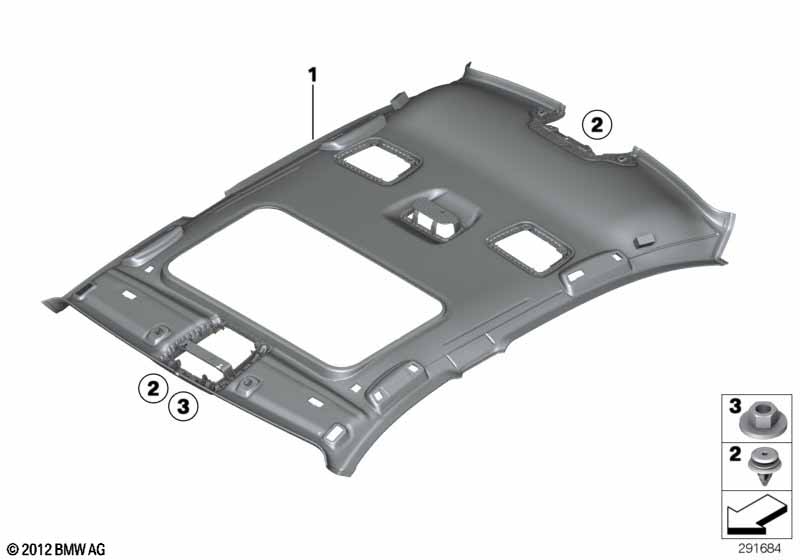 1
2
2
3
3
2
© 2012 BMW AG
291684