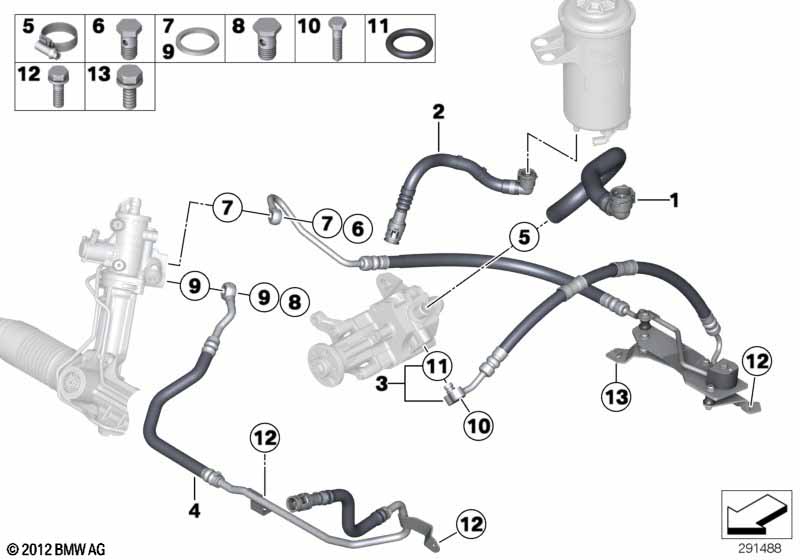 5
6
7
9
8
10
11
12
13
2
1
7
7
6
5
9
9
8
11
3
10
12
13
12
4
12
© 2012 BMW AG
291488