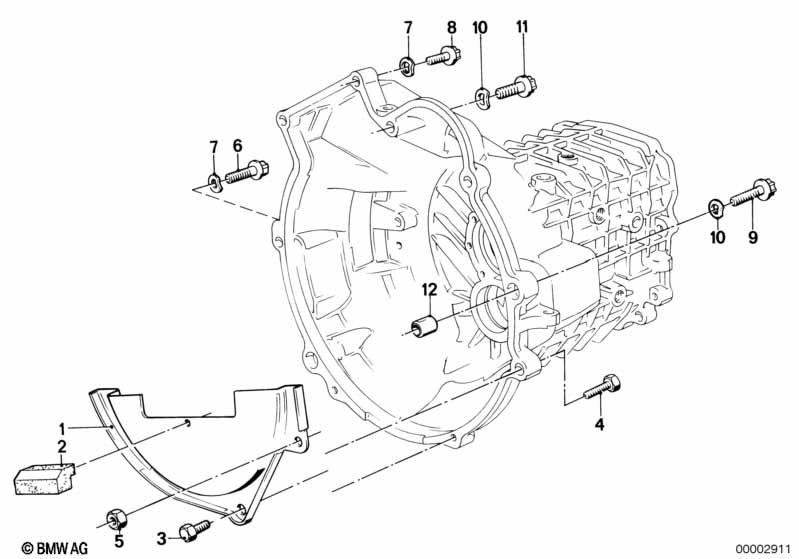 7
8
10
11
7
6
10
9
12
4
1
2
5
3
© BMW AG
00002911