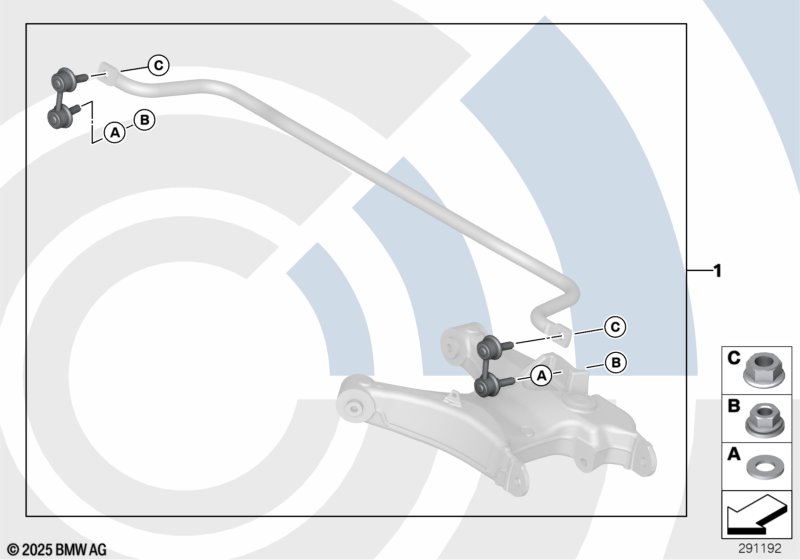 C
A
B
1
C
A
B
C
B
A
© 2025 BMW AG
291192