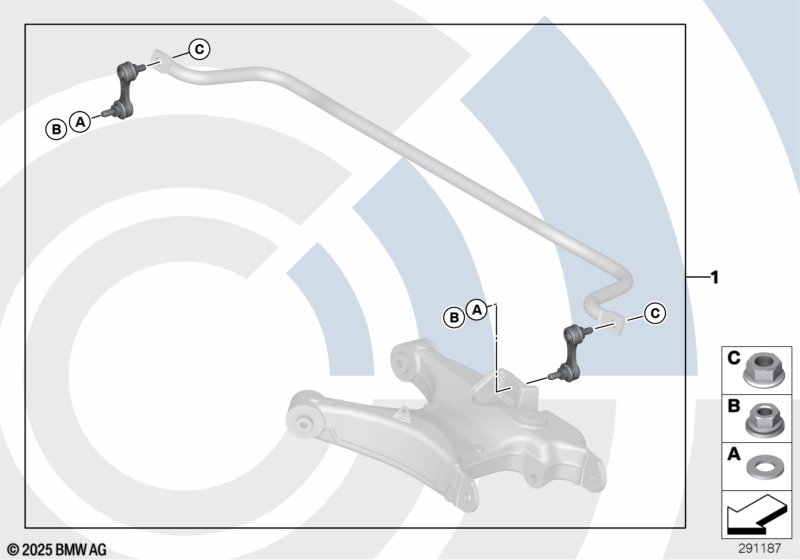 C

B A

1

B A

C

C

B

A

© 2025 BMW AG

291187