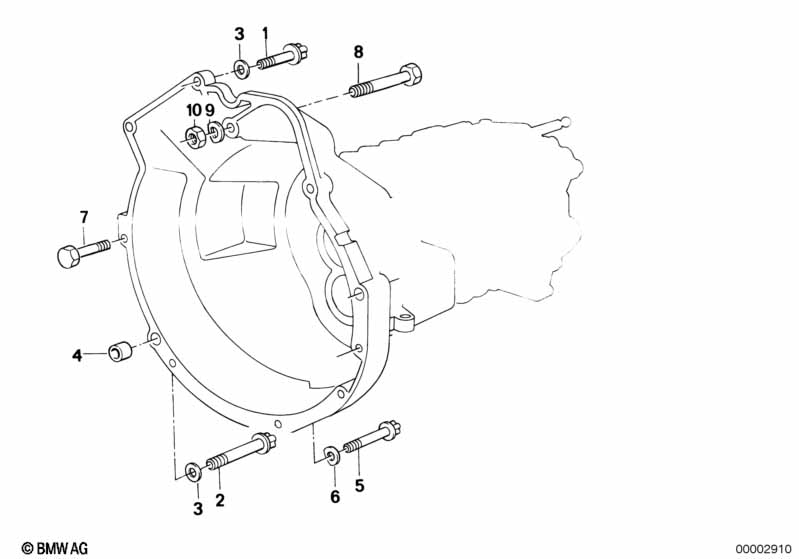 3
1
8
10
9
7
4
3
2
6
5
© BMW AG
00002910