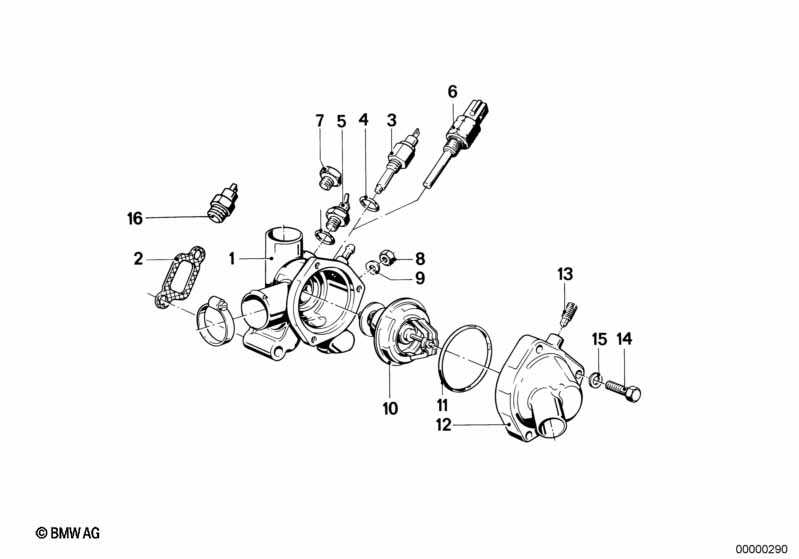 6
7
5
4
3
16
2
1
8
9
13
15
14
10
11
12
© BMW AG
00000290