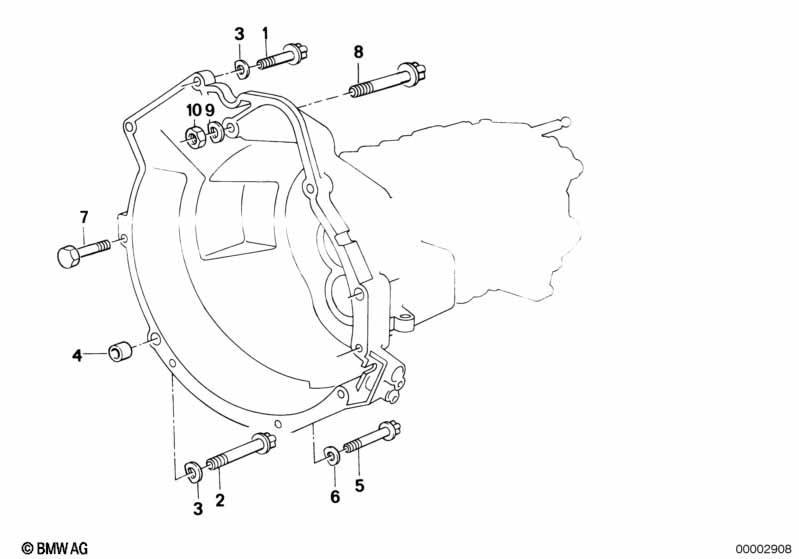 3
1
8
10
9
7
4
3
2
6
5
© BMW AG
00002908