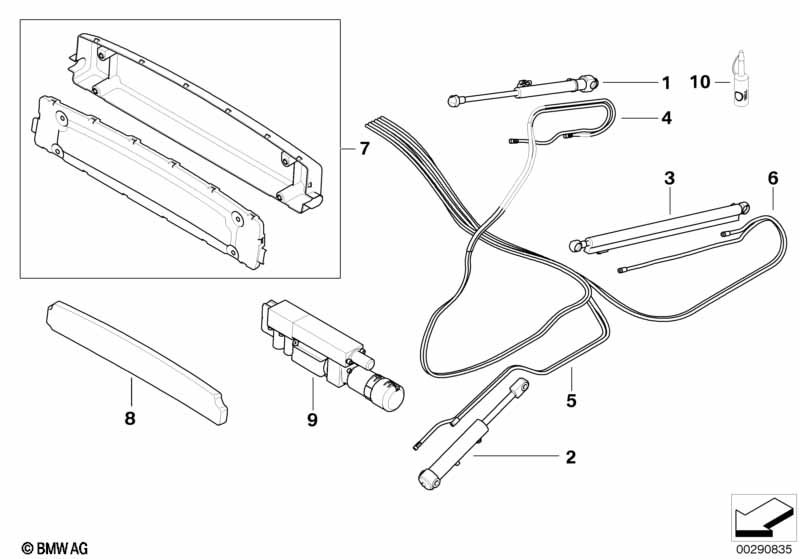 1
10
4
7
3
6
8
9
5
2
© BMW AG
00290835