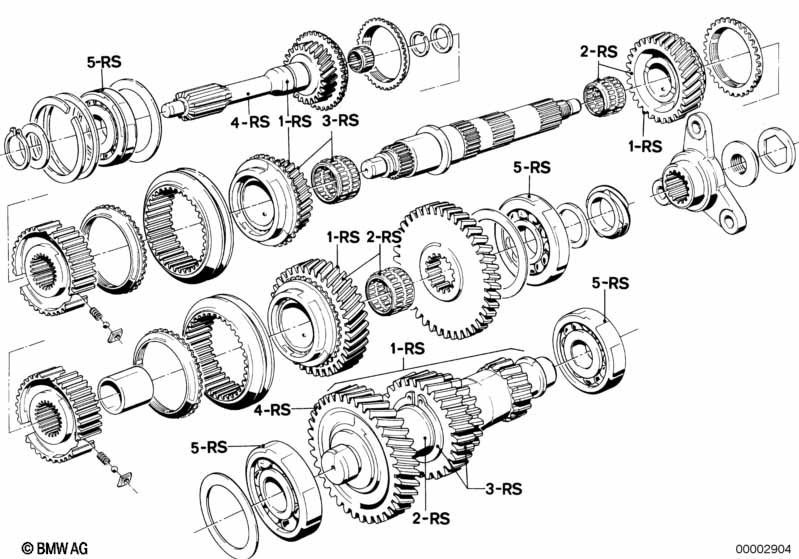 5-RS
4-RS
1-RS
3-RS
2-RS
1-RS
5-RS
1-RS
2-RS
5-RS
1-RS
4-RS
5-RS
3-RS
2-RS
© BMW AG
00002904