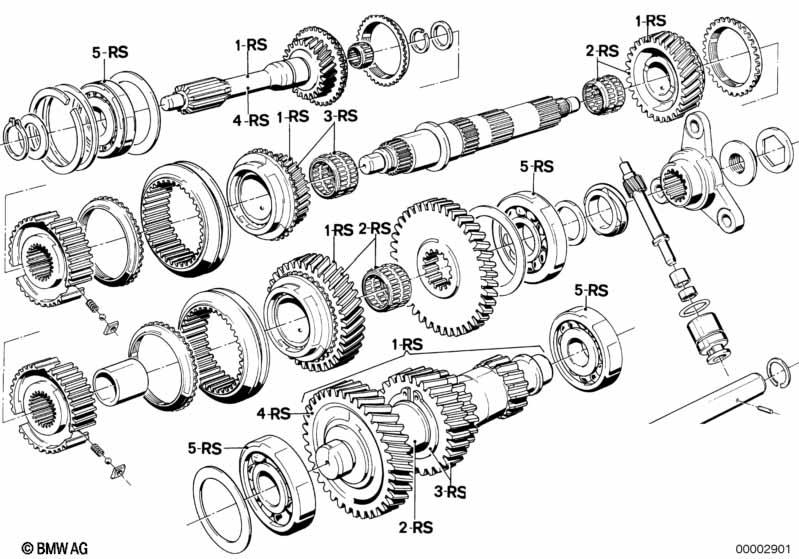 5-RS
1-RS
4-RS
1-RS
3-RS
2-RS
1-RS
5-RS
1-RS
2-RS
5-RS
1-RS
4-RS
5-RS
3-RS
2-RS
© BMW AG
00002901