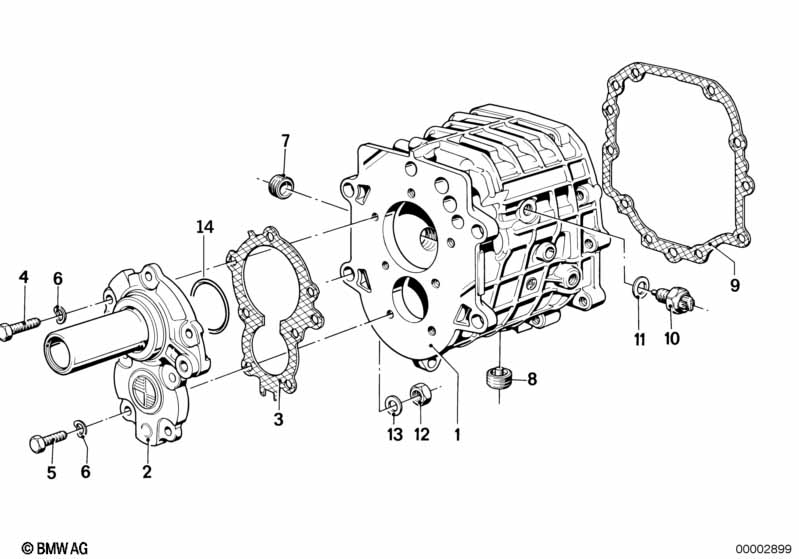 7

14

4

6

9

11

10

8

3

13

12

1

5

6

2

© BMW AG

00002899