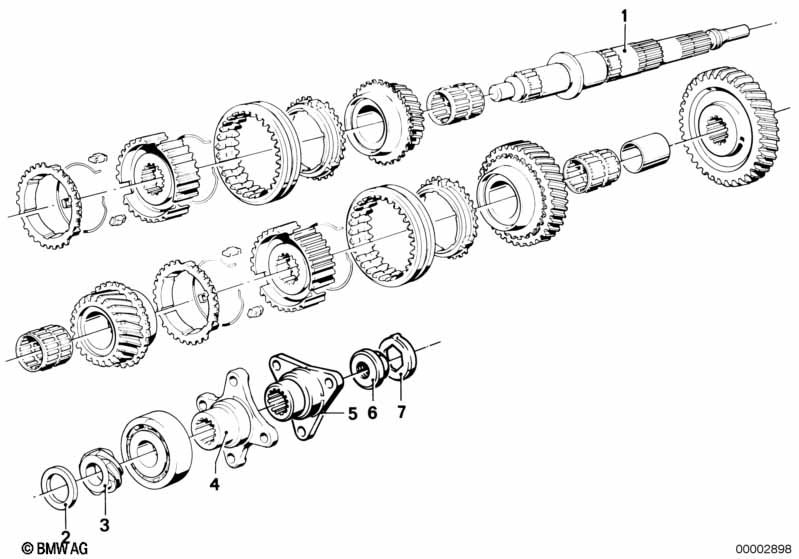 1
5
6
7
4
2
3
© BMW AG
00002898