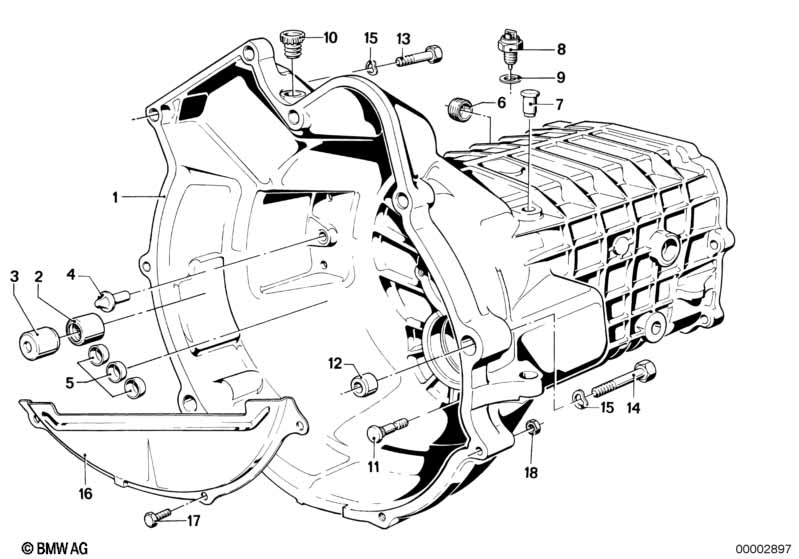 10
15
13
8
9
6
7
1
3
2
4
5
12
15
14
11
18
16
17
© BMW AG
00002897