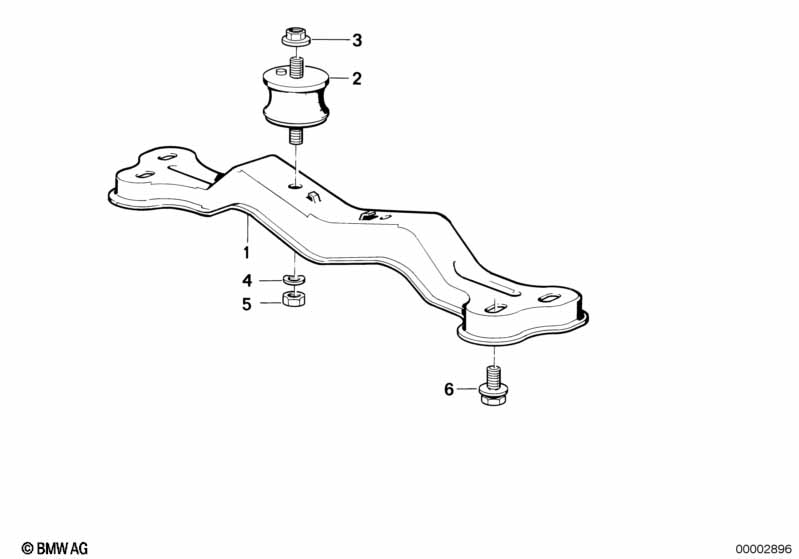 3
2
1
4
5
6
© BMW AG
00002896