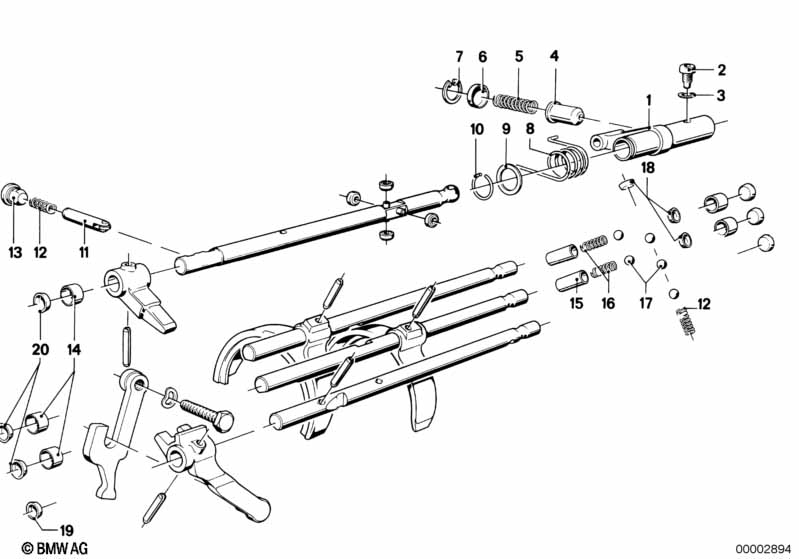 7
6
5
4
2
3
1
10
9
8
18
13
12
11
15
16
17
12
20
14
19
© BMW AG
00002894