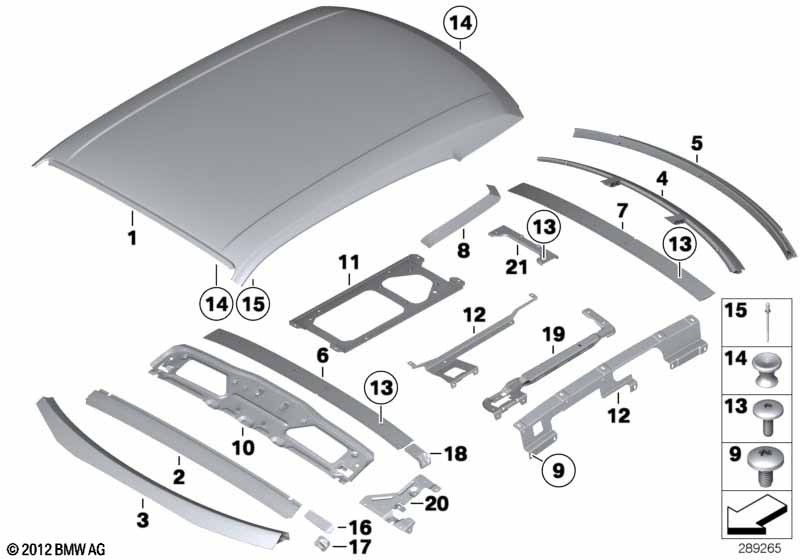 14
5
4
7
13
13
8
21
1
11
14
15
12
19
6
13
12
10
18
9
2
20
3
16
17
15
14
13
9
© 2012 BMW AG
289265