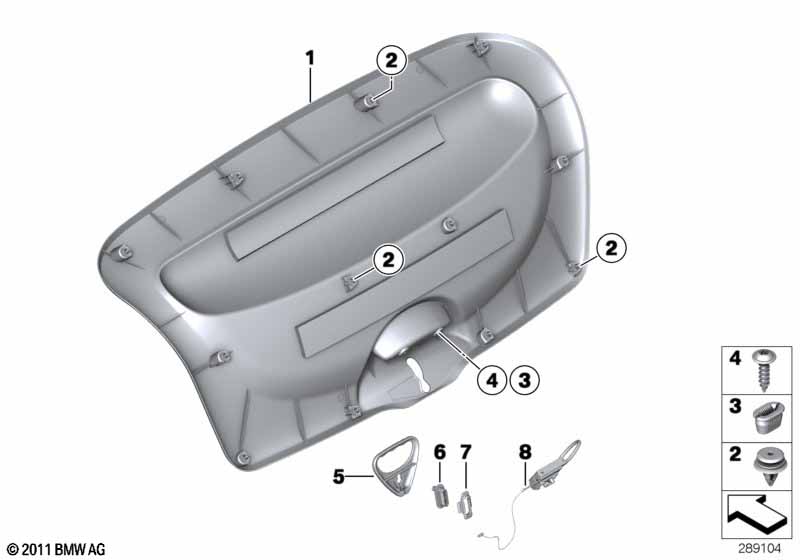 1
2
2
2
4 3
5
6
7
8
4
3
2
© 2011 BMW AG
289104