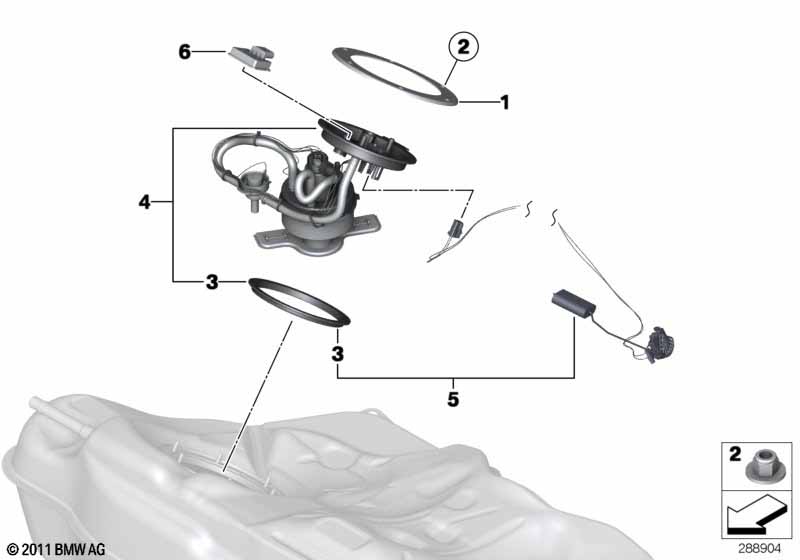 6
2
1
4
3
3
5
2
© 2011 BMW AG
288904