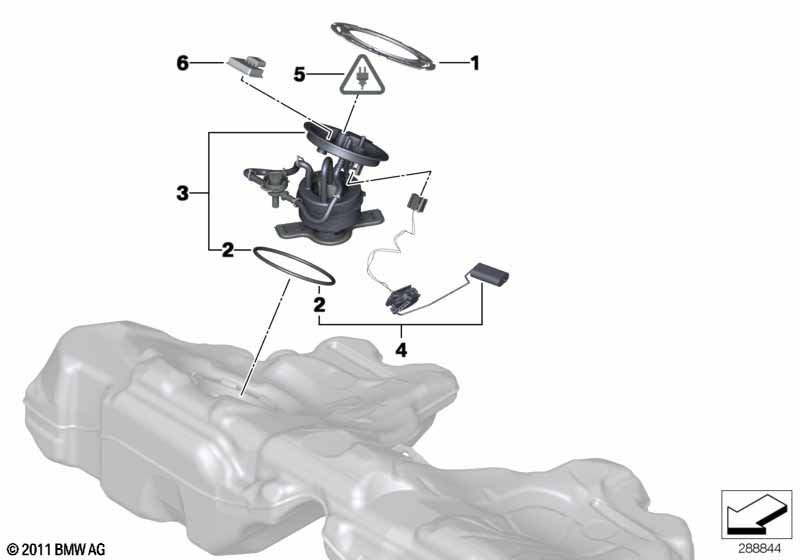 6
5
1
3
2
2
4
© 2011 BMW AG
288844