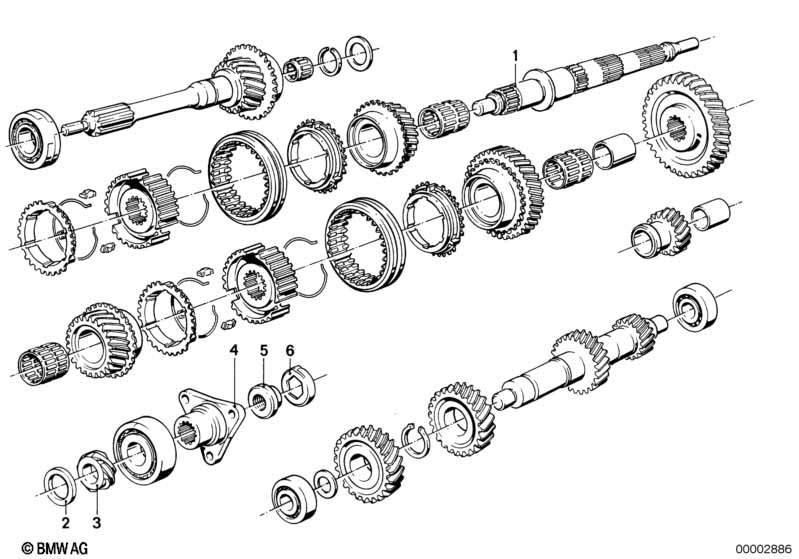 1
4
5
6
2
3
© BMW AG
00002886