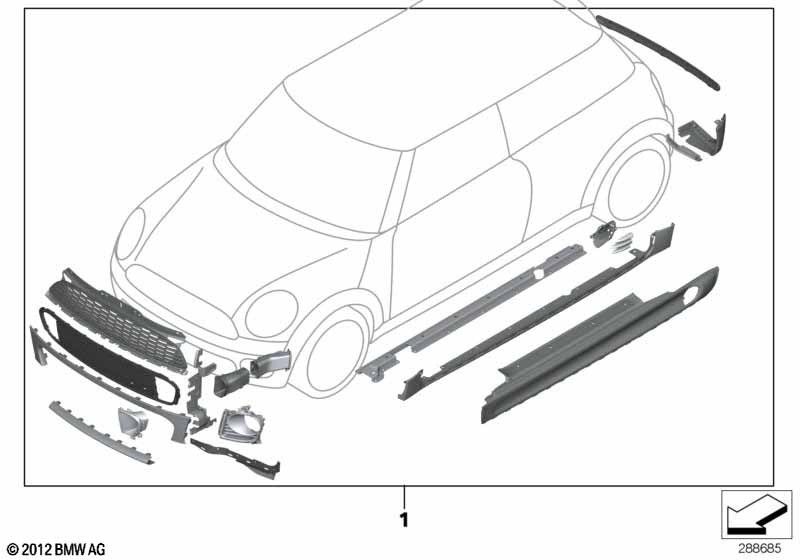 1

© 2012 BMW AG

288685