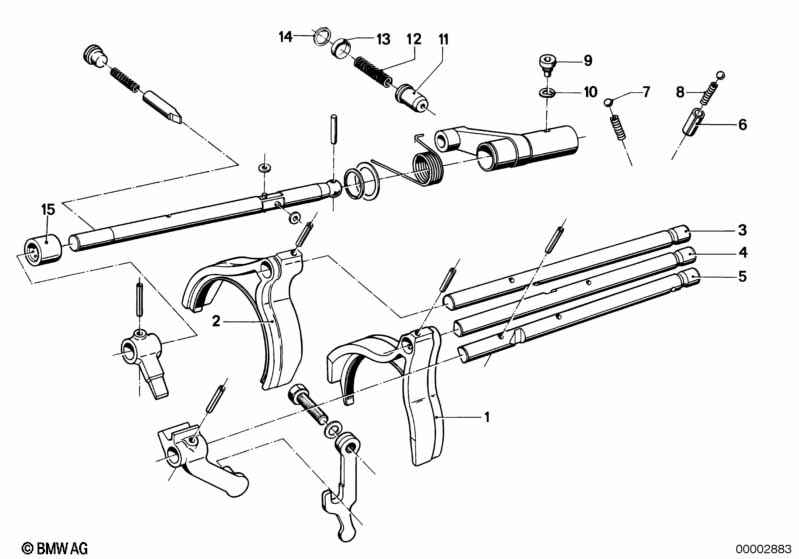 14
13
12
11
9
10
7
8
6
15
3
4
5
2
1
© BMW AG
00002883