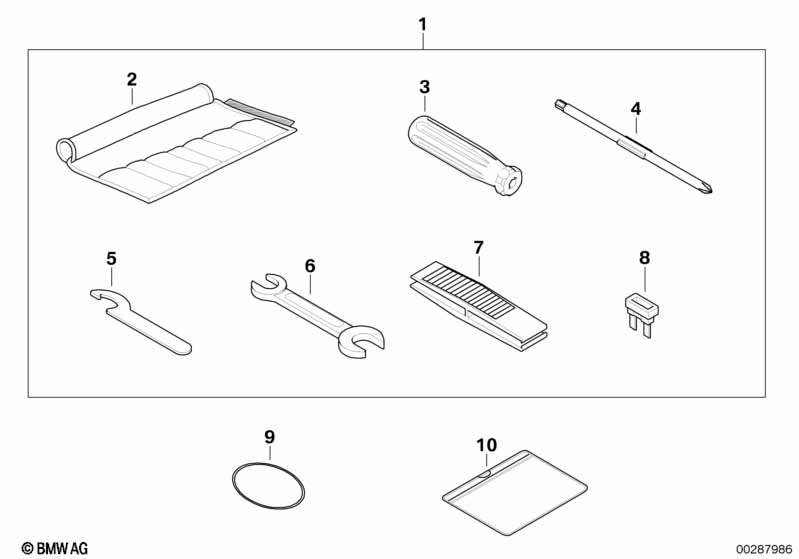 1

2

3

4

5

6

7

8

9

10

© BMW AG

00287986