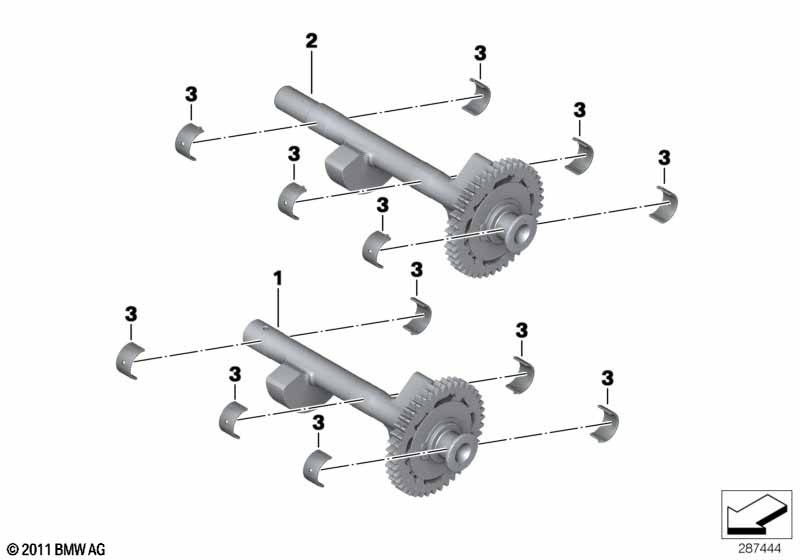 2
3
3
3
3
3
3
1
3
3
3
3
3
3
© 2011 BMW AG
287444