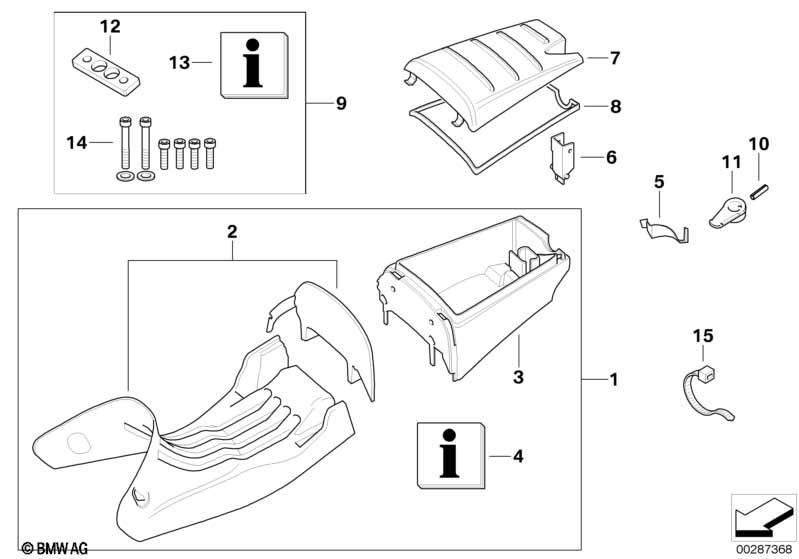 12
13
i
9
14
7
8
6
10
11
5
2
3
1
15
i
4
© BMW AG
00287368