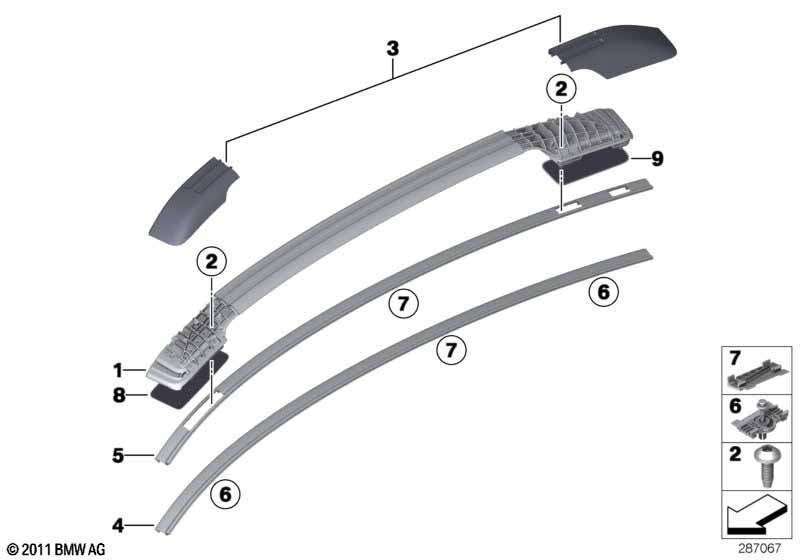 3
2
9
2
7
6
7
1
8
5
6
4
7
6
2
© 2011 BMW AG
287067