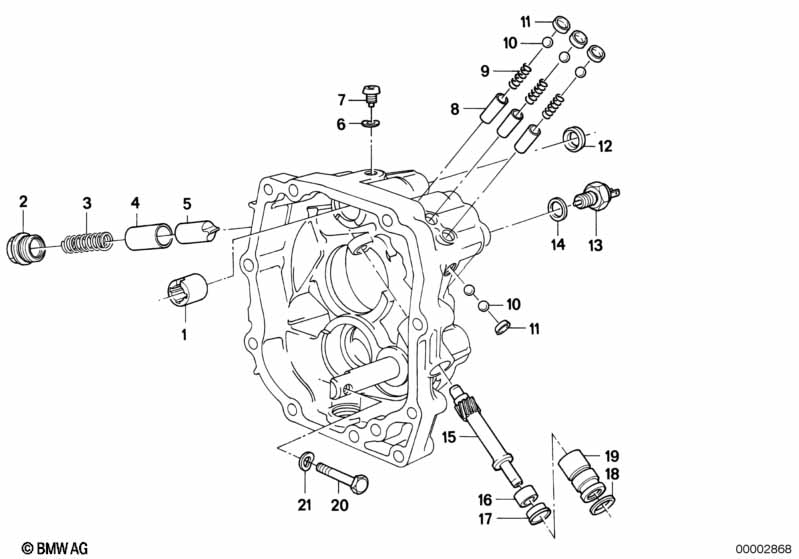 11
10
9
8
7
6
12
2
3
4
5
14
13
1
10
11
15
19
18
16
17
21
20
© BMW AG
00002868