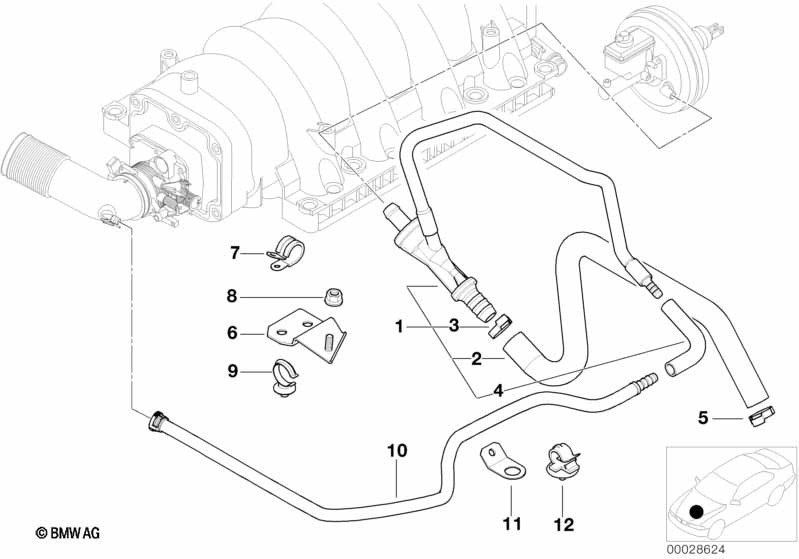 7
8
6
9
1
3
2
4
5
10
11
12
© BMW AG
00028624