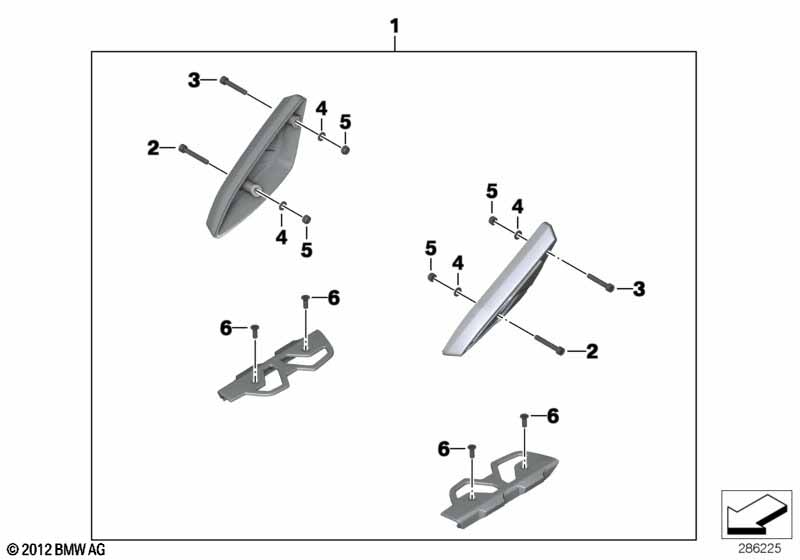 1

3
4
5
2
4
5

5
4
5
4
3
2

6
6

6
6

© 2012 BMW AG

286225