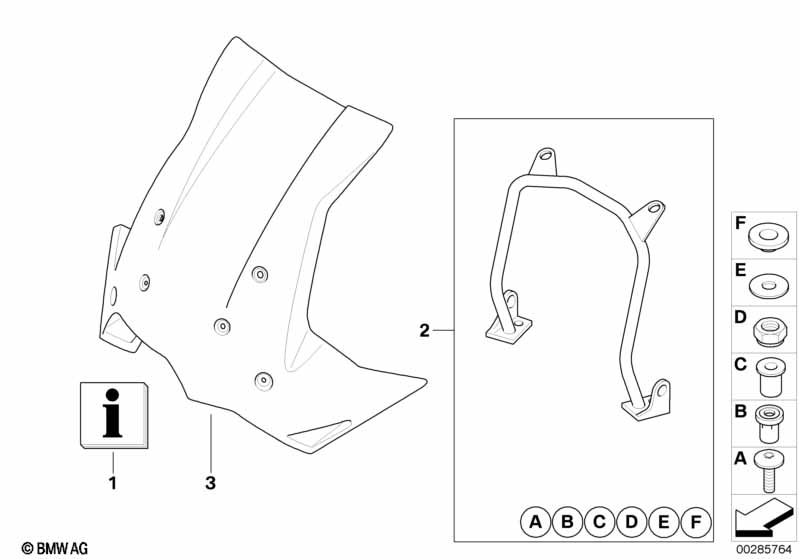 i

1

3

2

A B C D E F

F

E

D

C

B

A

© BMW AG

00285764