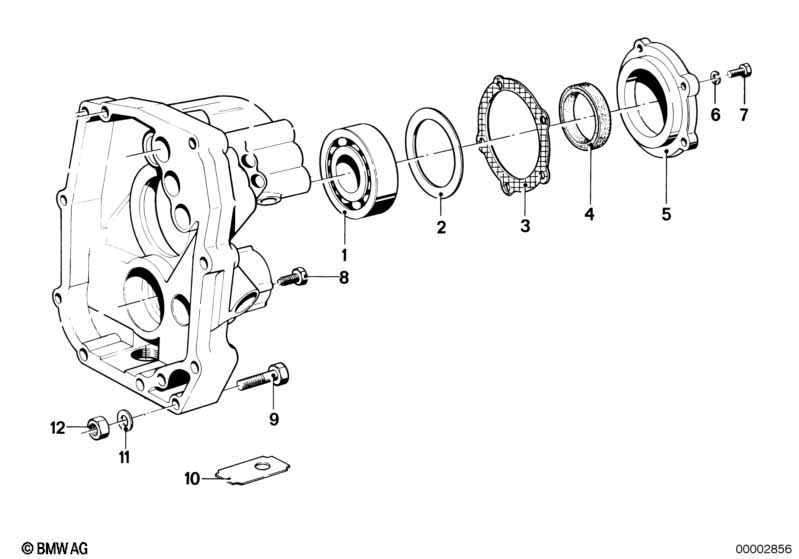 6
7
1
2
3
4
5
8
9
12
11
10
© BMW AG
00002856