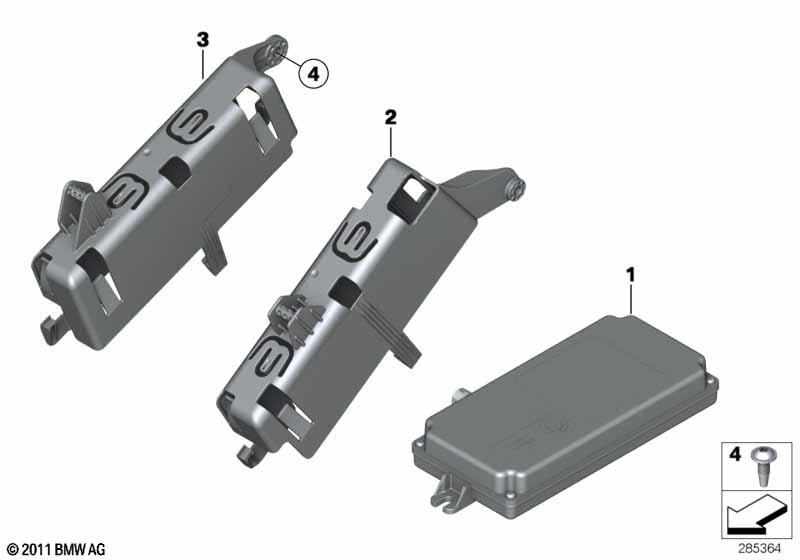 3
4
2
1
4
© 2011 BMW AG
285364