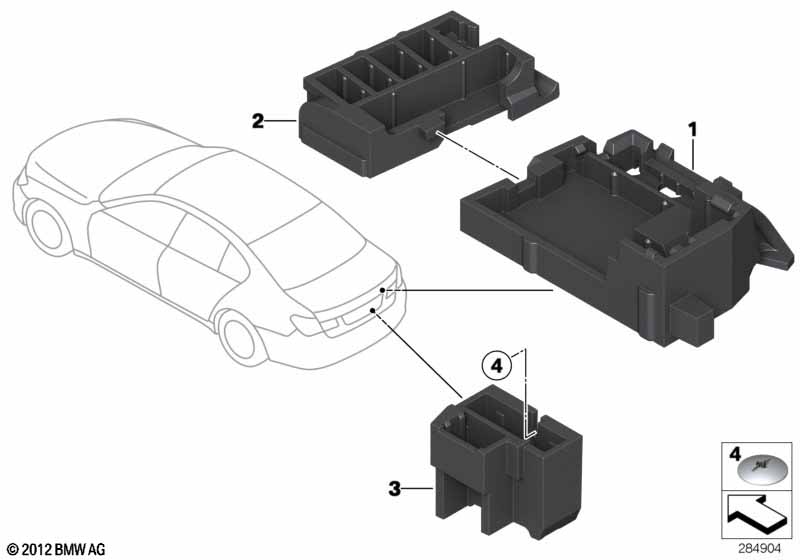 2
1
4
3
4
© 2012 BMW AG
284904