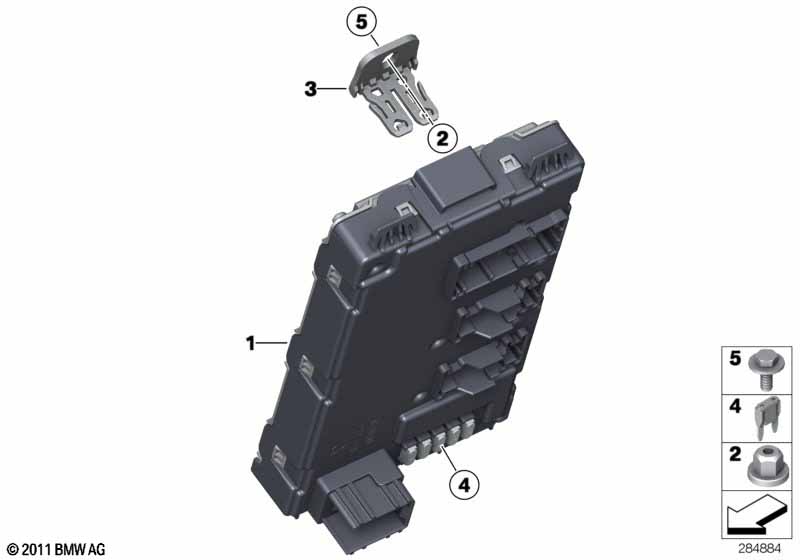 5
3
2
1
4
5
4
2
© 2011 BMW AG
284884