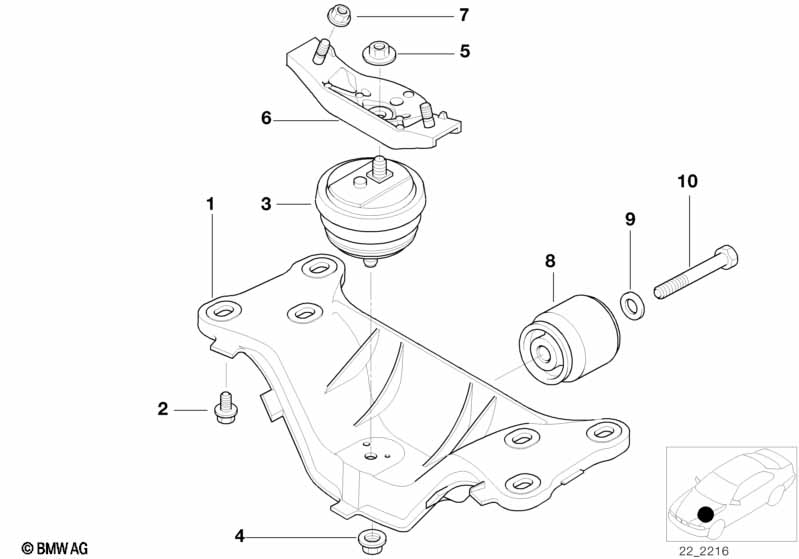 7
5
6
10
1
3
9
8
2
4
© BMW AG
22_2216