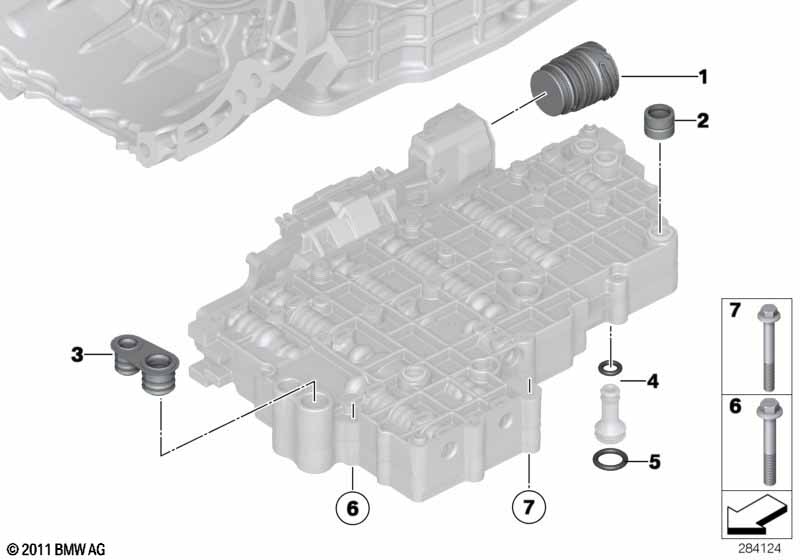 1
2
3
4
5
6
7
7
6
© 2011 BMW AG
284124