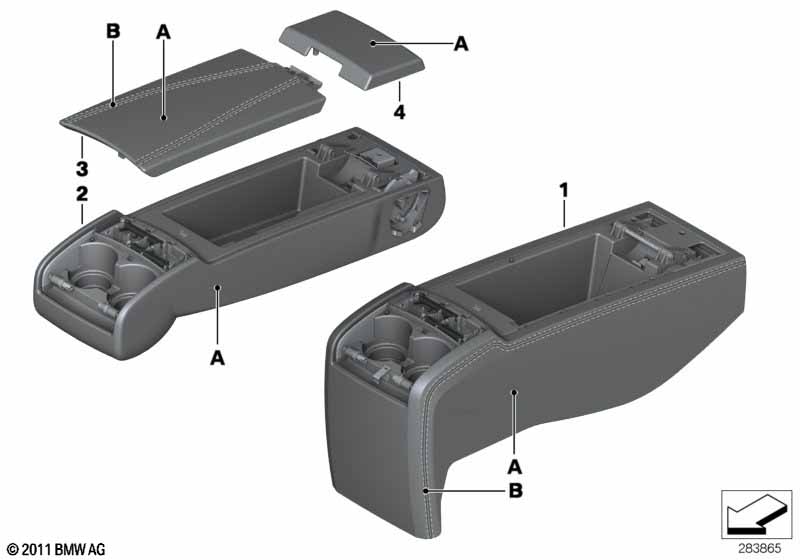 B
A
A
4
3
2
1
A
A
B
© 2011 BMW AG
283865