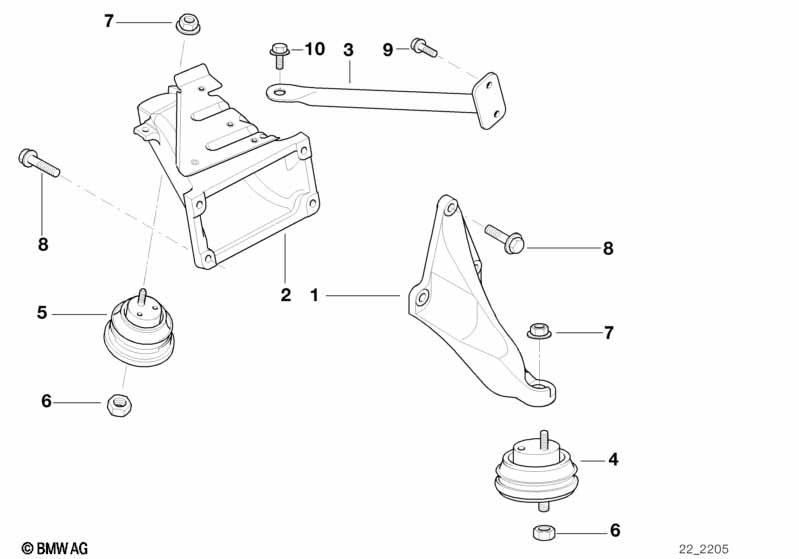 7
10
3
9
8
8
2
1
5
7
6
4
6
© BMW AG
22_2205