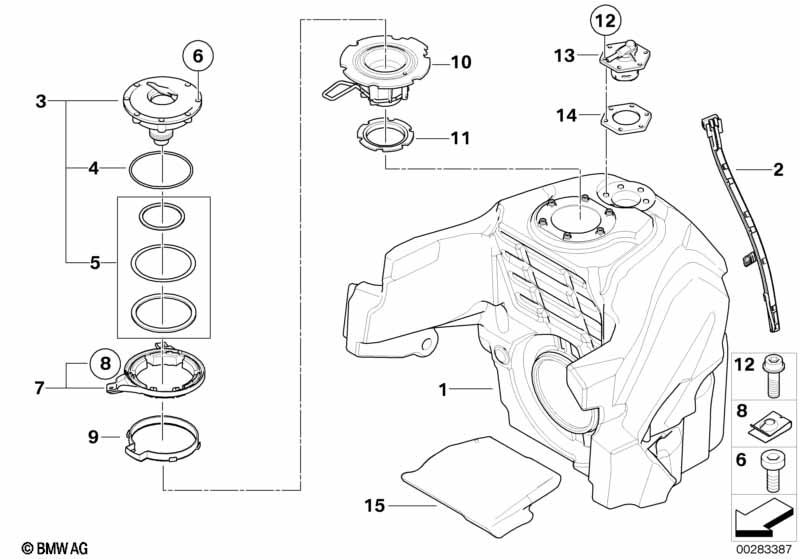 6
3
4
5
8
7
9
10
11
12
13
14
2
1
15
12
8
6
© BMW AG
00283387