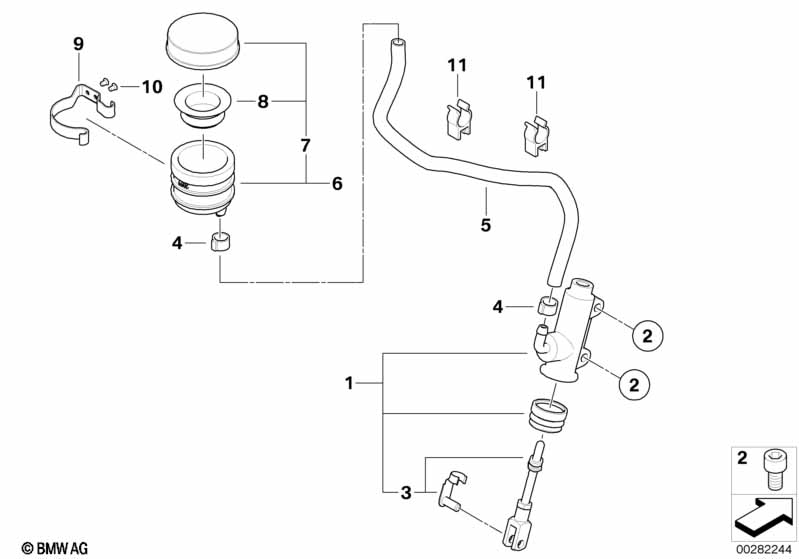 9
10
8
7
6
4
11
11
5
4
2
2
1
3
2
© BMW AG
00282244