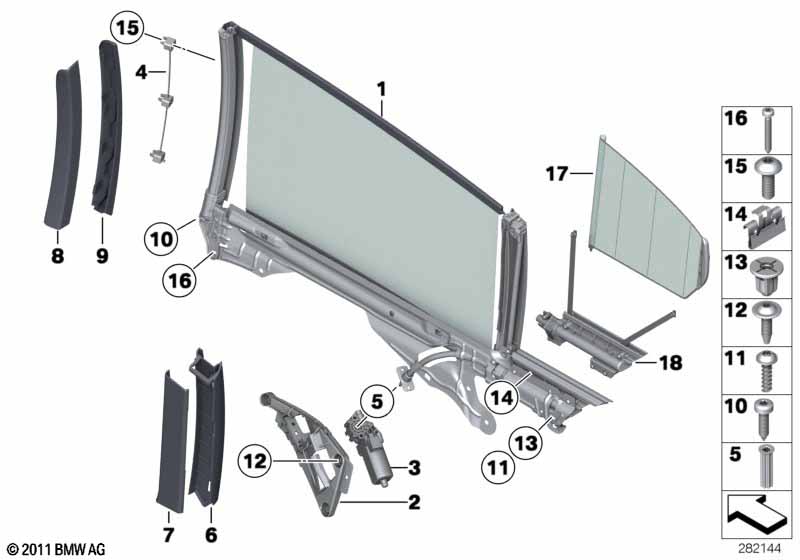 15
4
1
8
9
10
16
17
18
5
14
13
11
12
3
2
7
6
16
15
14
13
12
11
10
5
© 2011 BMW AG
282144