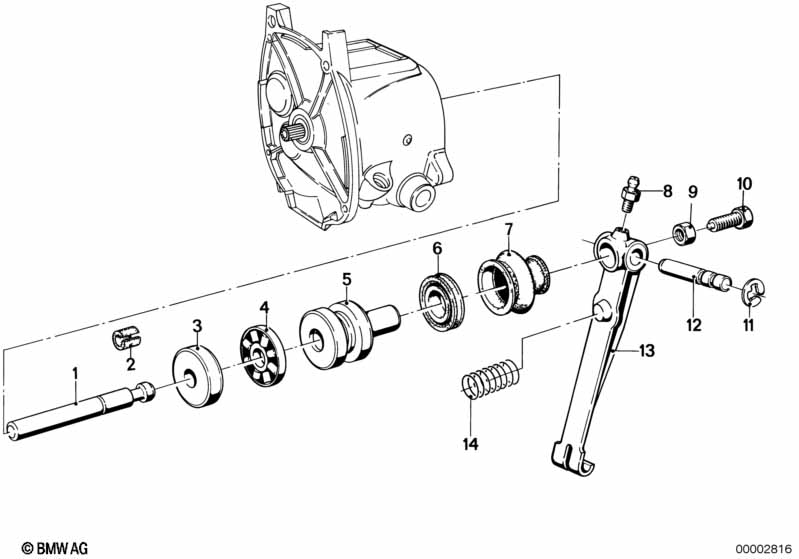 8
9
10
7
6
5
4
3
2
1
12
11
13
14

© BMW AG

00002816