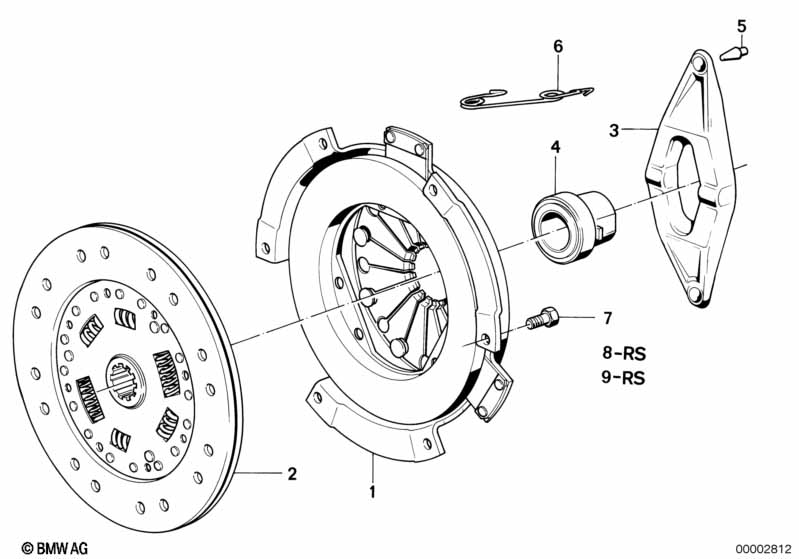 5
6
3
4
7
8-RS
9-RS
2
1
© BMW AG
00002812