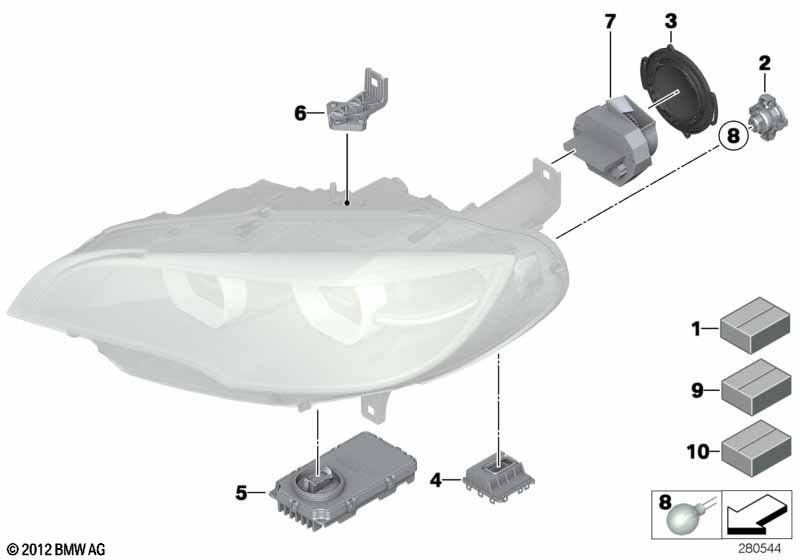 7
3
2
6
8
1
9
10
5
4
8
© 2012 BMW AG
280544