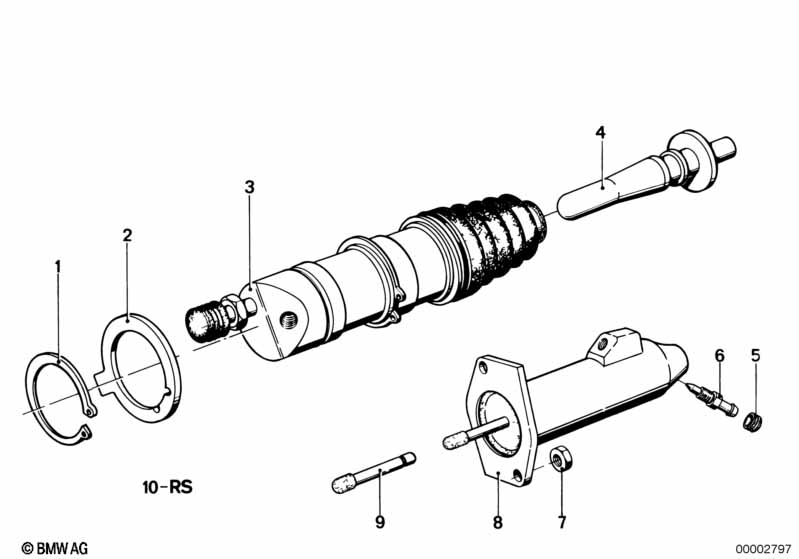 4

3

2

1

6

5

10-RS

9

8

7

© BMW AG

00002797