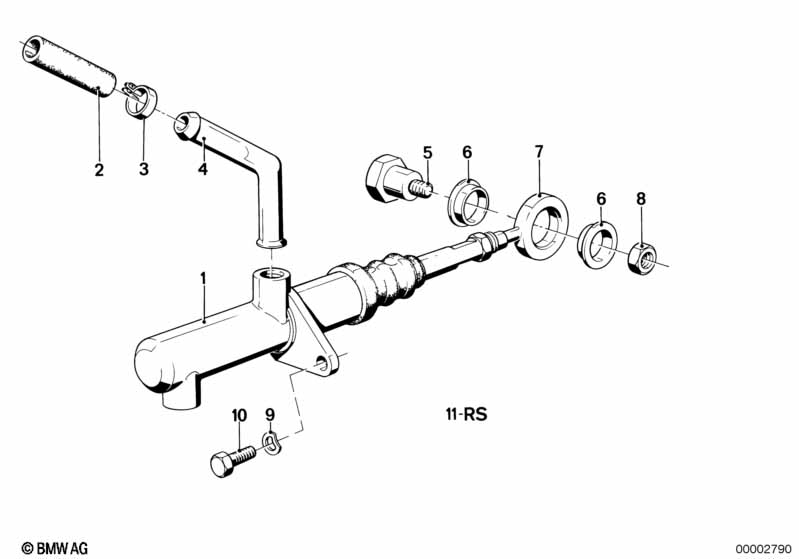 2
3
4
5
6
7
6
8
1
10
9
11-RS
© BMW AG
00002790