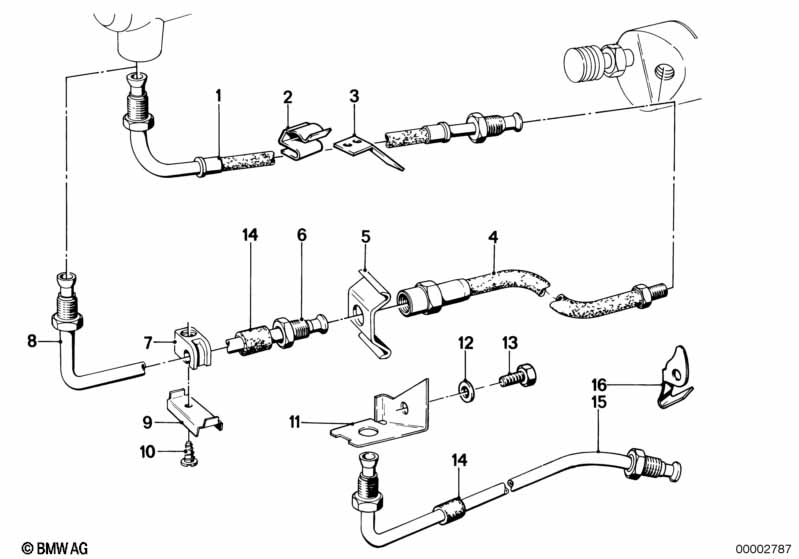 1
2
3
14
6
5
4
8
7
12
13
16
15
9
11
10
14
© BMW AG
00002787