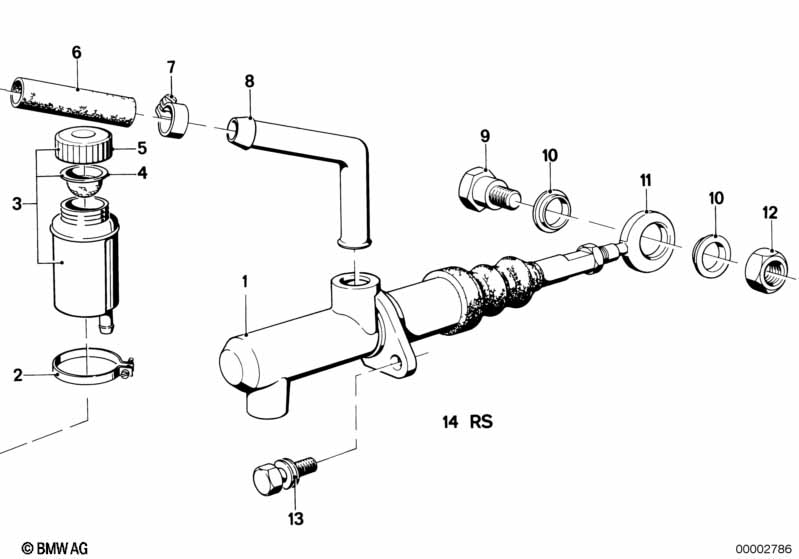 6
7
8
5
4
3
9
10
11
10
12
1
2
14 RS
13
© BMW AG
00002786