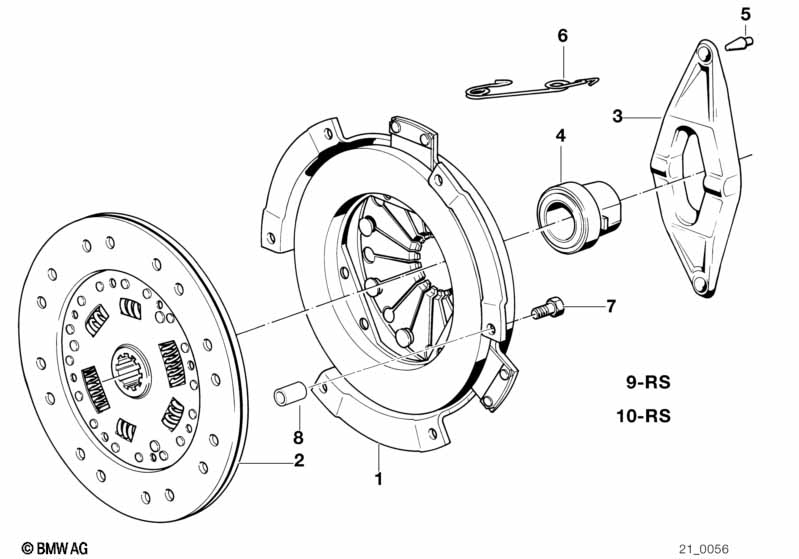 5
6
3
4
7
9-RS
10-RS
8
2
1
© BMW AG
21_0056